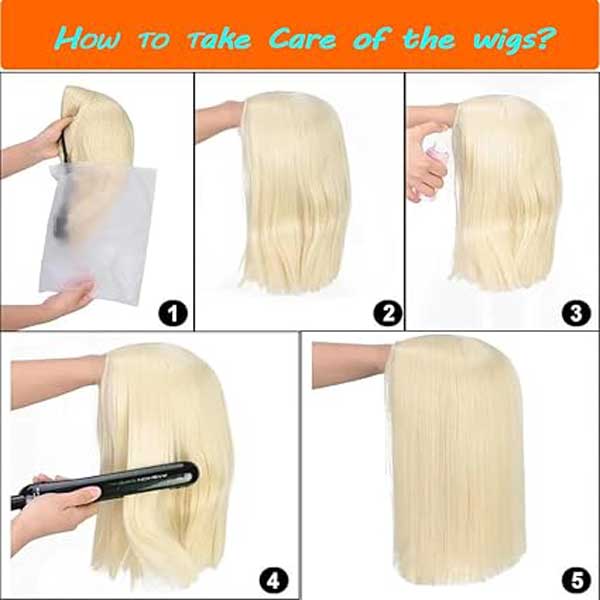 How to take Care of the wigs?

1

2

3

4

5